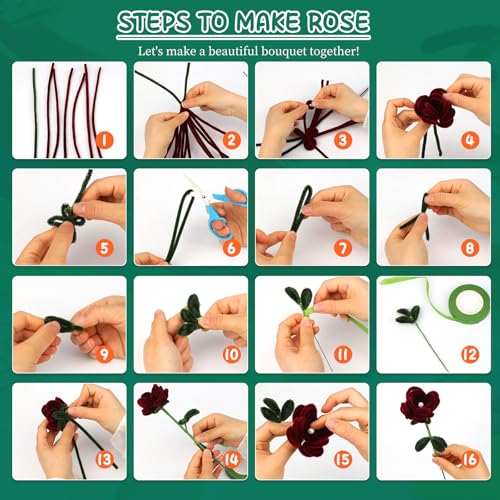 STEPS TO MAKE ROSE

Let's make a beautiful bouquet together!

1 2 3 4

5 6 7 8

9 10 11 12

13 14 15 16