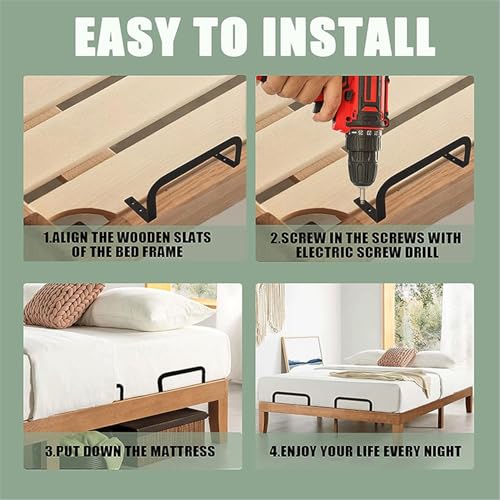 EASY TO INSTALL

1.ALIGN THE WOODEN SLATS OF THE BED FRAME

2.SCREW IN THE SCREWS WITH ELECTRIC SCREW DRILL

3.PUT DOWN THE MATTRESS

4.ENJOY YOUR LIFE EVERY NIGHT