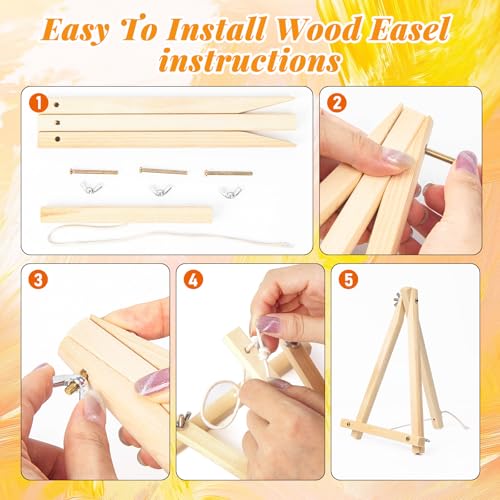 Easy To Install Wood Easel instructions

1

2

3

4

5