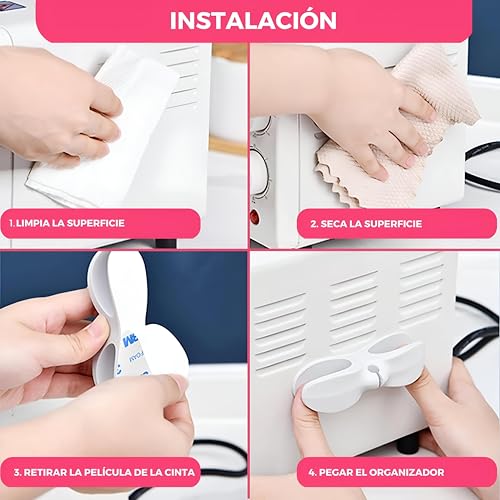 INSTALACIÓN

1. LIMPIA LA SUPERFICIE

2. SECA LA SUPERFICIE

3M
FOAM

3. RETIRAR LA PELÍCULA DE LA CINTA

4. PEGAR EL ORGANIZADOR