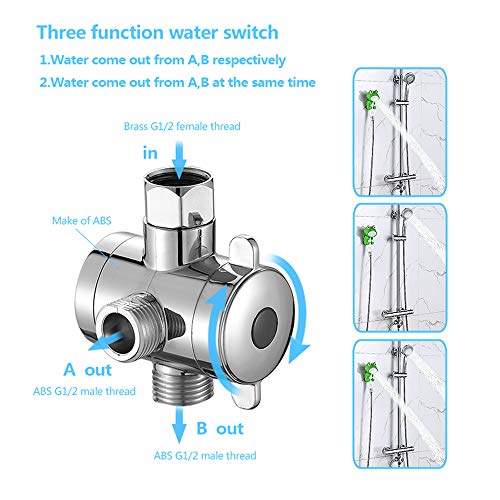 Three function water switch

1.Water come out from A,B respectively

2.Water come out from A,B at the same time

Brass G1/2 female thread

in

Make of ABS

A out

ABS G1/2 male thread

B out

ABS G1/2 male thread