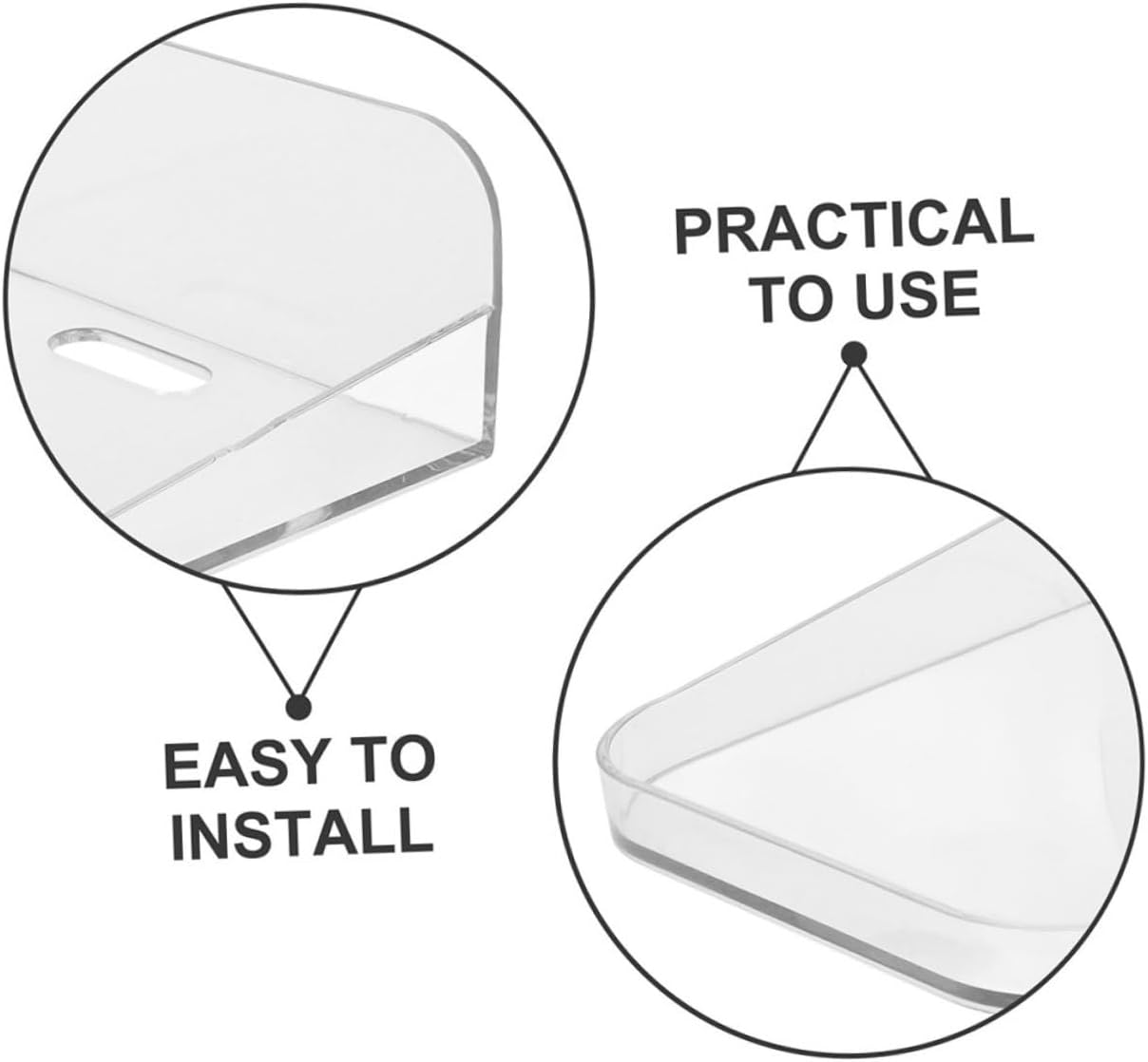 PRACTICAL TO USE

EASY TO INSTALL