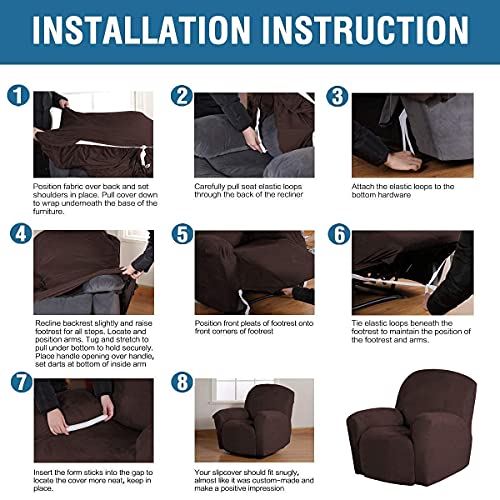 INSTALLATION INSTRUCTION

1

Position fabric over back and set shoulders in place. Pull cover down to wrap underneath the base of the furniture.

2

Carefully pull seat elastic loops through the back of the recliner

3

Attach the elastic loops to the bottom hardware

4

Recline backrest slightly and raise footrest for all stops. Locate and positon arms. Tug and stretch to pull under bottom to hold securely. Place handle opening over handle, set darts at bottom of inside arm

5

Position front pleats of footrest onto front corners of footrest

6

Tie elastic loops beneath the footrest to maintain the position of the footrest and arms.

7

Insert the form sticks into the gap to locate the cover more neat, keep in place.

8

Your slipcover should fit snugly, almost like it was custom-made and make a positive impression