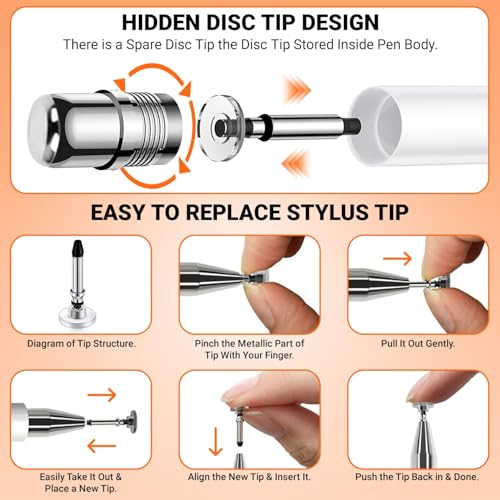 HIDDEN DISC TIP DESIGN

There is a Spare Disc Tip the Disc Tip Stored Inside Pen Body.

EASY TO REPLACE STYLUS TIP

Diagram of Tip Structure.

Pinch the Metallic Part of Tip With Your Finger.

Pull It Out Gently.

Easily Take It Out & Place a New Tip.

Align the New Tip & Insert It.

Push the Tip Back in & Done.