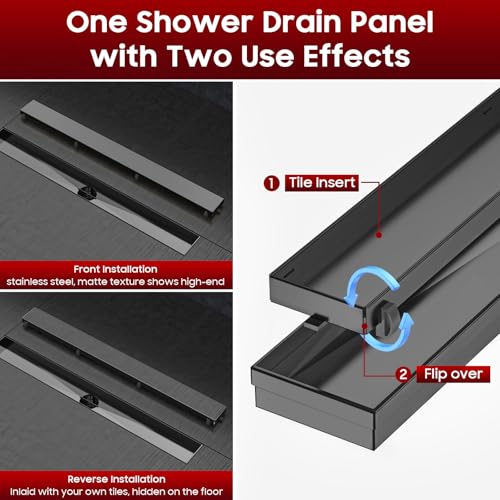 One Shower Drain Panel with Two Use Effects

Front Installation
stainless steel, matte texture shows high-end

Reverse Installation
Inlaid with your own tiles, hidden on the floor

1 Tile Insert

2 Flip over