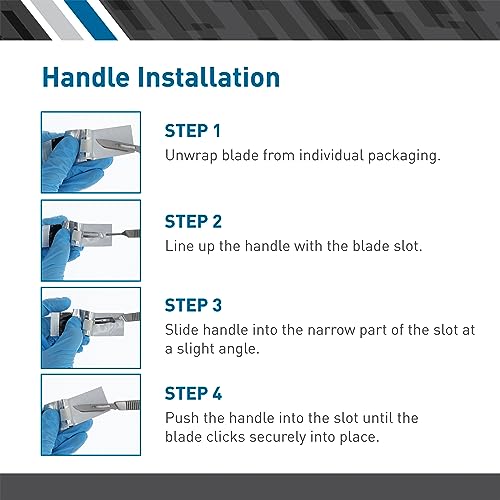 Handle Installation

STEP 1
Unwrap blade from individual packaging.

STEP 2
Line up the handle with the blade slot.

STEP 3
Slide handle into the narrow part of the slot at a slight angle.

STEP 4
Push the handle into the slot until the blade clicks securely into place.