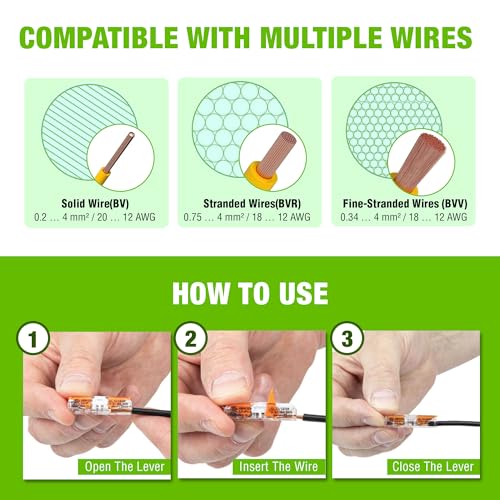 COMPATIBLE WITH MULTIPLE WIRES

Solid Wire(BV)
0.2 … 4 mm² / 20 … 12 AWG

Stranded Wires(BVR)
0.75 … 4 mm² / 18 … 12 AWG

Fine-Stranded Wires (BVV)
0.34 … 4 mm² / 18 … 12 AWG

HOW TO USE

1
Open The Lever

2
Insert The Wire

3
Close The Lever