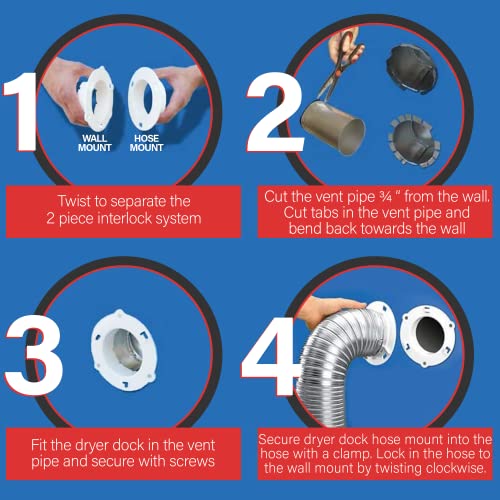 1

WALL MOUNT

HOSE MOUNT

Twist to separate the 2 piece interlock system

2

Cut the vent pipe ¾ " from the wall. Cut tabs in the vent pipe and bend back towards the wall

3

Fit the dryer dock in the vent pipe and secure with screws

4

Secure dryer dock hose mount into the hose with a clamp. Lock in the hose to the wall mount by twisting clockwise.