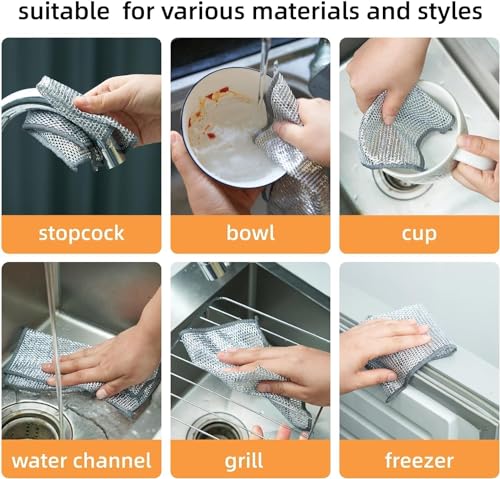 suitable for various materials and styles

stopcock

bowl

cup

water channel

grill

freezer