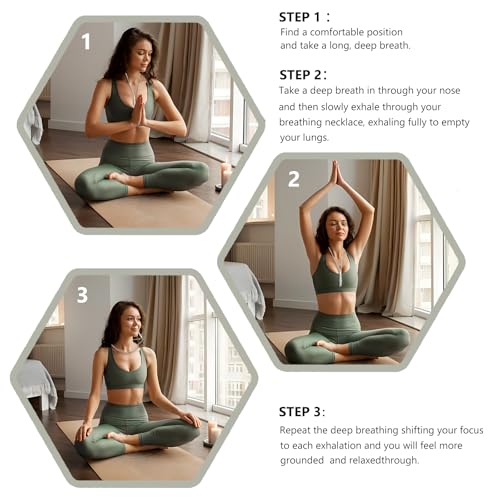 1

STEP 1：
Find a comfortable position and take a long, deep breath.

STEP 2：
Take a deep breath in through your nose and then slowly exhale through your breathing necklace, exhaling fully to empty your lungs.

2

3

STEP 3：
Repeat the deep breathing shifting your focus to each exhalation and you will feel more grounded  and relaxedthrough.