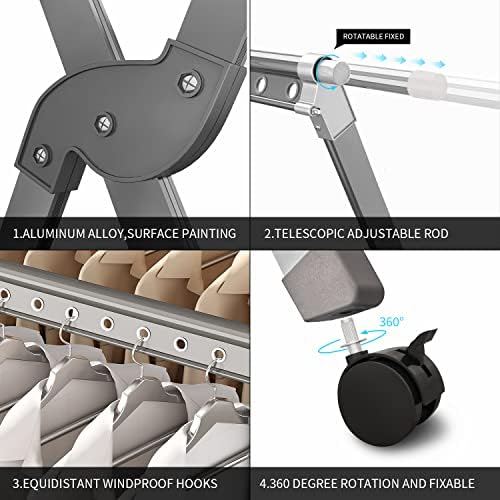 1.ALUMINUM ALLOY,SURFACE PAINTING

ROTATABLE FIXED

2.TELESCOPIC ADJUSTABLE ROD

3.EQUIDISTANT WINDPROOF HOOKS

360°

4.360 DEGREE ROTATION AND FIXABLE