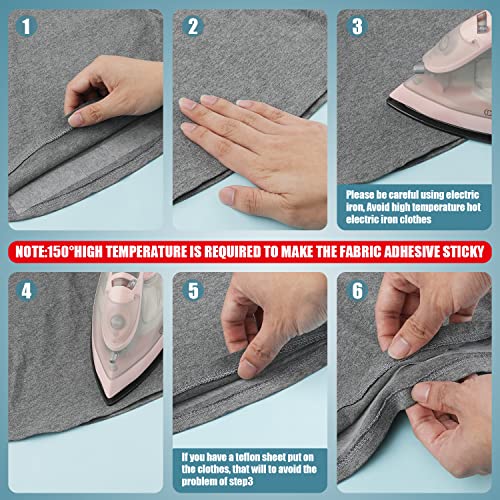 1

2

3

Please be careful using electric iron, Avoid high temperature hot electric iron clothes

NOTE:150°HIGH TEMPERATURE IS REQUIRED TO MAKE THE FABRIC ADHESIVE STICKY

4

5

If you have a teflon sheet put on the clothes, that will to avoid the problem of step3

6