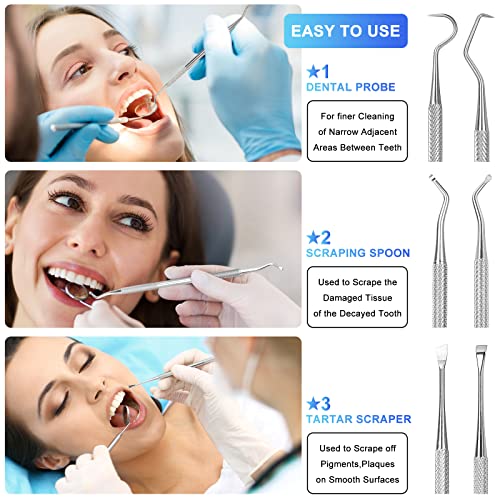 EASY TO USE

★1
DENTAL PROBE

For finer Cleaning of Narrow Adjacent Areas Between Teeth

★2
SCRAPING SPOON

Used to Scrape the Damaged Tissue of the Decayed Tooth

★3
TARTAR SCRAPER

Used to Scrape off Pigments,Plaques on Smooth Surfaces