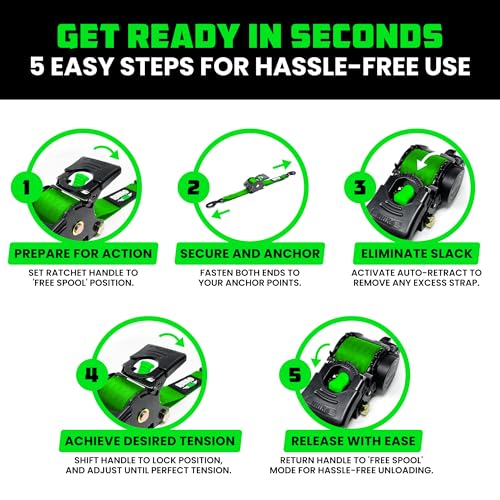 GET READY IN SECONDS
5 EASY STEPS FOR HASSLE-FREE USE

1

PREPARE FOR ACTION

SET RATCHET HANDLE TO 'FREE SPOOL' POSITION.

2

SECURE AND ANCHOR

FASTEN BOTH ENDS TO YOUR ANCHOR POINTS.

3

ELIMINATE SLACK

ACTIVATE AUTO-RETRACT TO REMOVE ANY EXCESS STRAP.

4

ACHIEVE DESIRED TENSION

SHIFT HANDLE TO LOCK POSITION, AND ADJUST UNTIL PERFECT TENSION.

5

RELEASE WITH EASE

RETURN HANDLE TO 'FREE SPOOL' MODE FOR HASSLE-FREE UNLOADING.