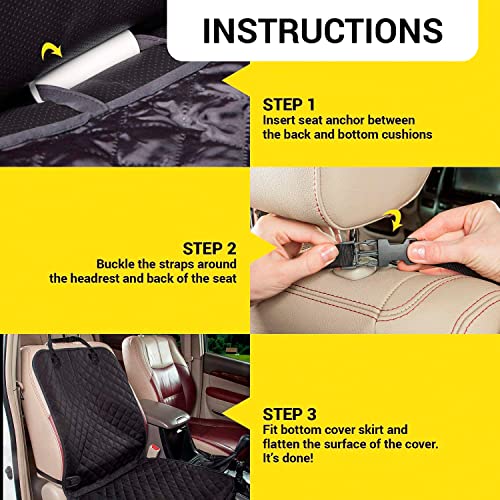 INSTRUCTIONS

STEP 1
Insert seat anchor between the back and bottom cushions

STEP 2
Buckle the straps around the headrest and back of the seat

STEP 3
Fit bottom cover skirt and flatten the surface of the cover. It's done!