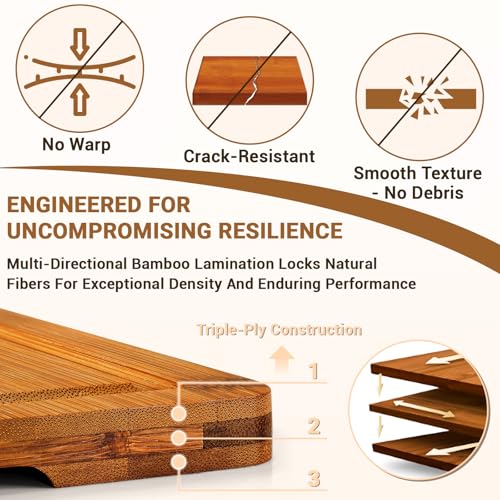 No Warp

Crack-Resistant

Smooth Texture - No Debris

ENGINEERED FOR UNCOMPROMISING RESILIENCE

Multi-Directional Bamboo Lamination Locks Natural Fibers For Exceptional Density And Enduring Performance

Triple-Ply Construction

1

2

3