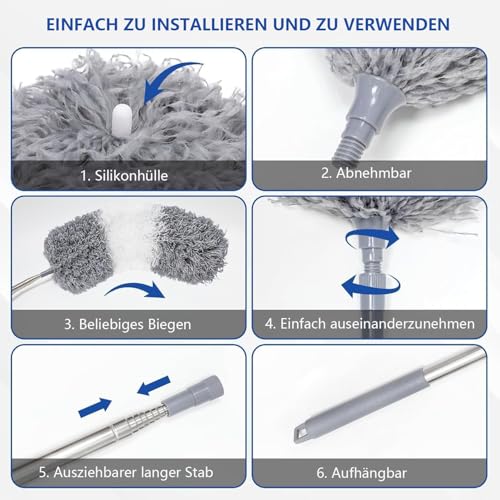 EINFACH ZU INSTALLIEREN UND ZU VERWENDEN

1. Silikonhülle

2. Abnehmbar

3. Beliebiges Biegen

4. Einfach auseinanderzunehmen

5. Ausziehbarer langer Stab

6. Aufhängbar