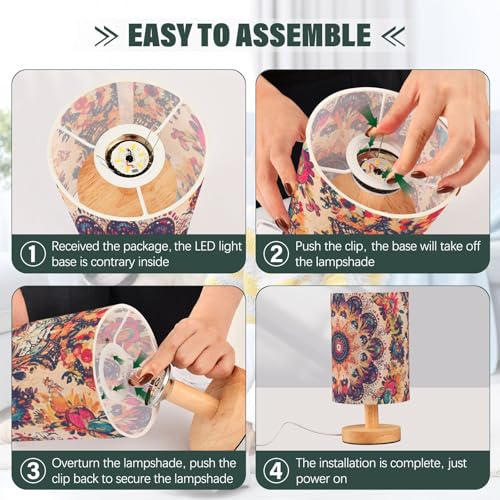 EASY TO ASSEMBLE

① Received the package, the LED light base is contrary inside

② Push the clip, the base will take off the lampshade

③ Overturn the lampshade, push the clip back to secure the lampshade

④ The installation is complete, just power on