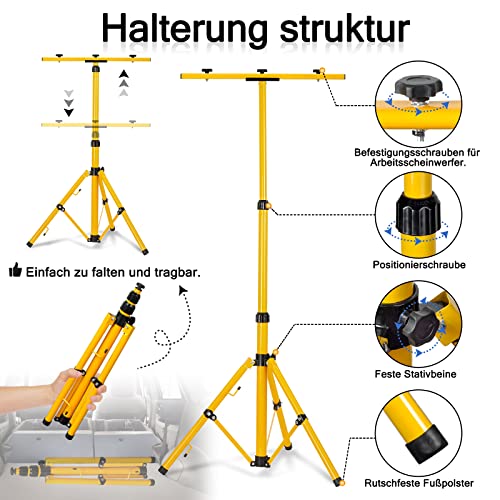 Halterung struktur

Einfach zu falten und tragbar.

Befestigungsschrauben für Arbeitsscheinwerfer.

Positionierschraube

Feste Stativbeine

Rutschfeste Fußpolster