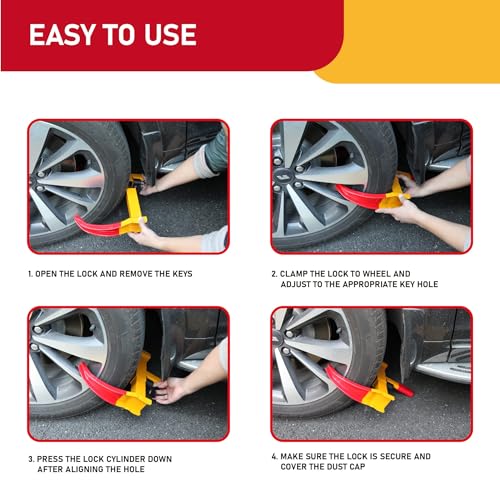 EASY TO USE

1. OPEN THE LOCK AND REMOVE THE KEYS

2. CLAMP THE LOCK TO WHEEL AND ADJUST TO THE APPROPRIATE KEY HOLE

3. PRESS THE LOCK CYLINDER DOWN AFTER ALIGNING THE HOLE

4. MAKE SURE THE LOCK IS SECURE AND COVER THE DUST CAP