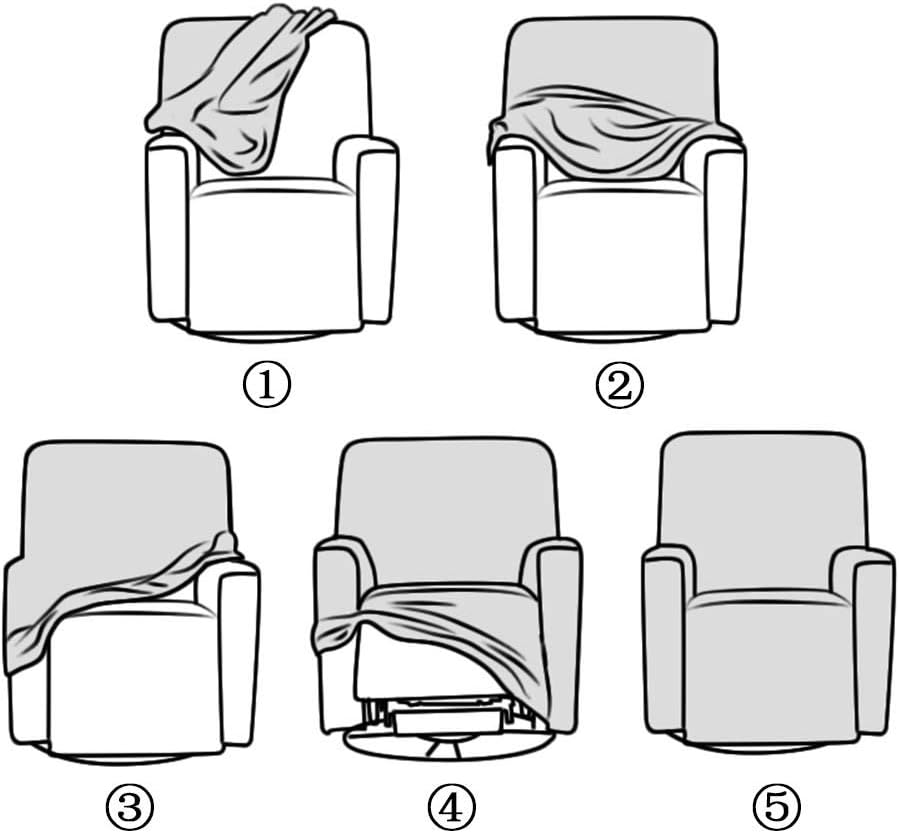 ①

②

③

④

⑤