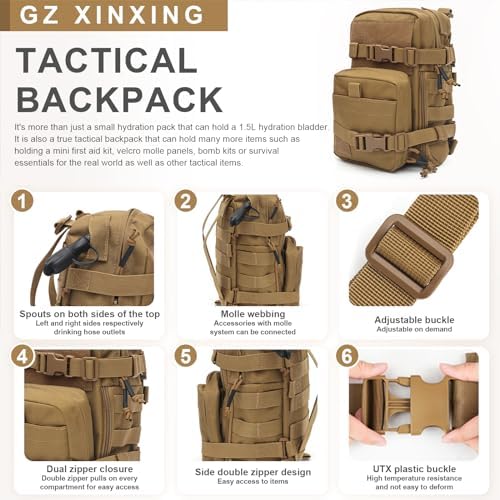 GZ XINXING

TACTICAL BACKPACK

It's more than just a small hydration pack that can hold a 1.5L hydration bladder. It is also a true tactical backpack that can hold many more items such as holding a mini first aid kit, velcro molle panels, bomb kits or survival essentials for the real world as well as other tactical items.

1
Spouts on both sides of the top
Left and right sides respectively drinking hose outlets

2
Molle webbing
Accessories with molle system can be connected

3
Adjustable buckle
Adjustable on demand

4
Dual zipper closure
Double zipper pulls on every compartment for easy access

5
Side double zipper design
Easy access to items

6
UTX plastic buckle
High temperature resistance and not easy to deform