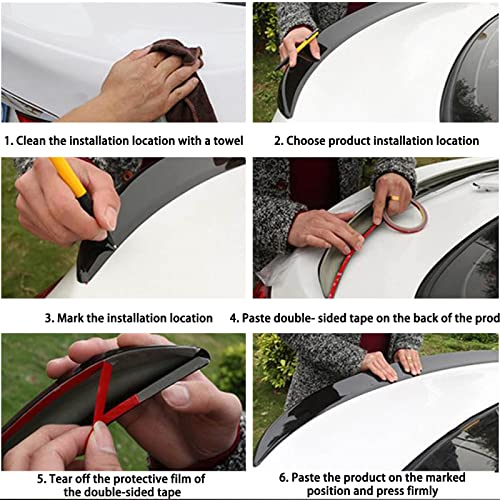 1. Clean the installation location with a towel

2. Choose product installation location

3. Mark the installation location

4. Paste double- sided tape on the back of the prod

5. Tear off the protective film of the double-sided tape

6. Paste the product on the marked position and press firmly