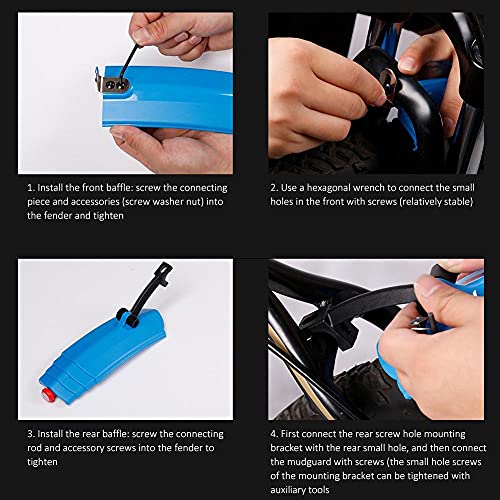 1. Install the front baffle: screw the connecting piece and accessories (screw washer nut) into the fender and tighten

2. Use a hexagonal wrench to connect the small holes in the front with screws (relatively stable)

3. Install the rear baffle: screw the connecting rod and accessory screws into the fender to tighten

4. First connect the rear screw hole mounting bracket with the rear small hole, and then connect the mudguard with screws (the small hole screws of the mounting bracket can be tightened with auxiliary tools