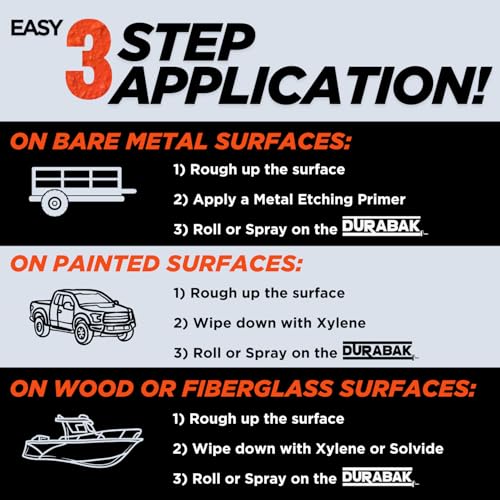 EASY 3 STEP APPLICATION!

ON BARE METAL SURFACES:

1) Rough up the surface

2) Apply a Metal Etching Primer

3) Roll or Spray on the DURABAK

ON PAINTED SURFACES:

1) Rough up the surface

2) Wipe down with Xylene

3) Roll or Spray on the DURABAK

ON WOOD OR FIBERGLASS SURFACES:

1) Rough up the surface

2) Wipe down with Xylene or Solvide

3) Roll or Spray on the DURABAK