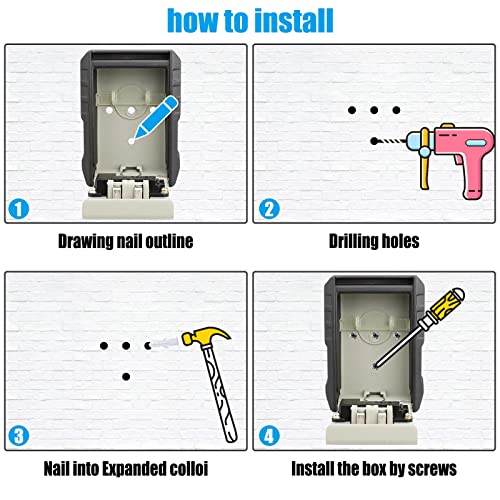 how to install

1

Drawing nail outline

2

Drilling holes

3

Nail into Expanded colloi

4

Install the box by screws