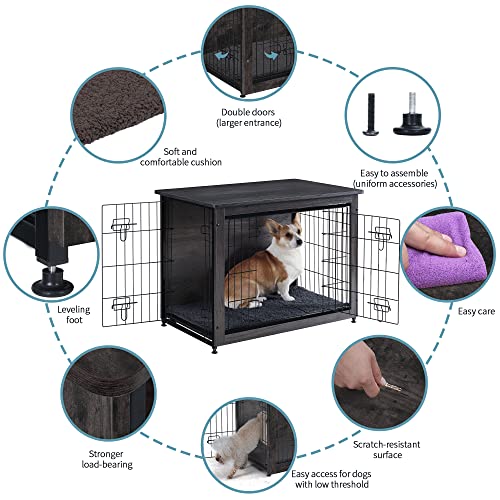 Double doors
(larger entrance)

Soft and
comfortable cushion

Easy to assemble
(uniform accessories)

Leveling
foot

Easy care

Stronger
load-bearing

Scratch-resistant
surface

Easy access for dogs
with low threshold