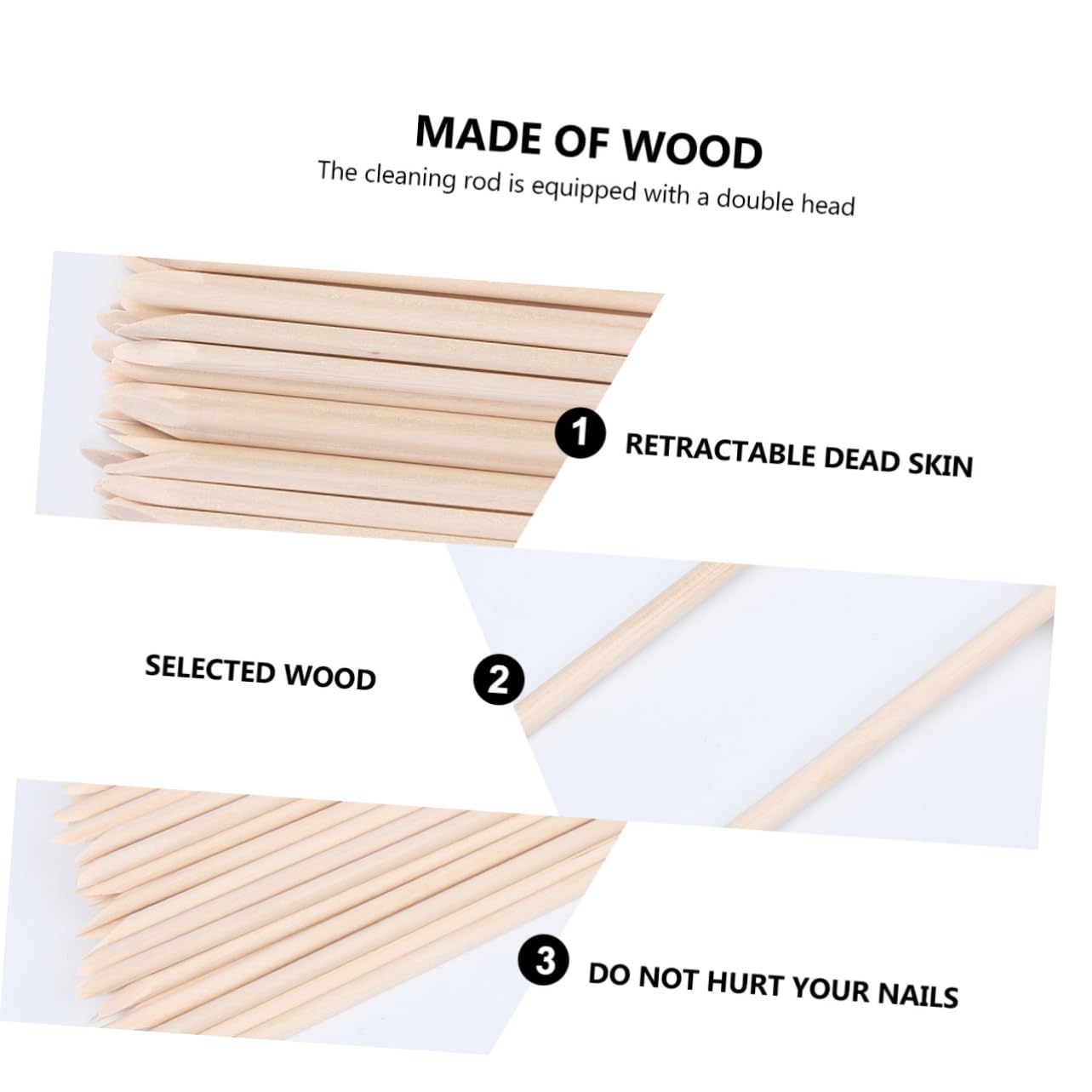 MADE OF WOOD
The cleaning rod is equipped with a double head

1 RETRACTABLE DEAD SKIN

SELECTED WOOD 2

3 DO NOT HURT YOUR NAILS