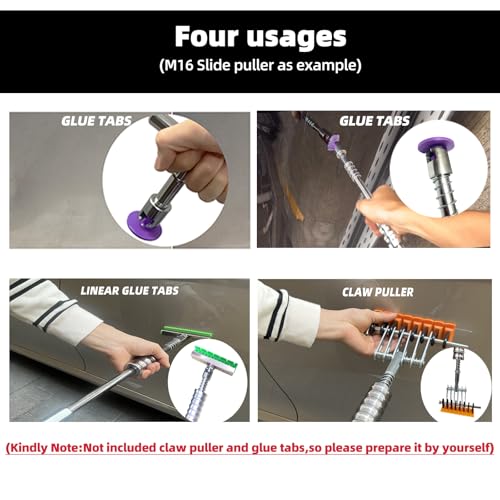 Four usages
(M16 Slide puller as example)

GLUE TABS

GLUE TABS

LINEAR GLUE TABS

CLAW PULLER

(Kindly Note:Not included claw puller and glue tabs,so please prepare it by yourself)