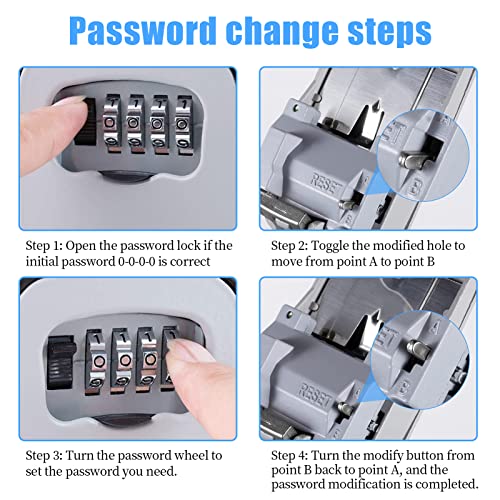 Password change steps

RESET

B

Step 1: Open the password lock if the initial password 0-0-0-0 is correct

Step 2: Toggle the modified hole to move from point A to point B

RESET

A

B

Step 3: Turn the password wheel to set the password you need.

Step 4: Turn the modify button from point B back to point A, and the password modification is completed.