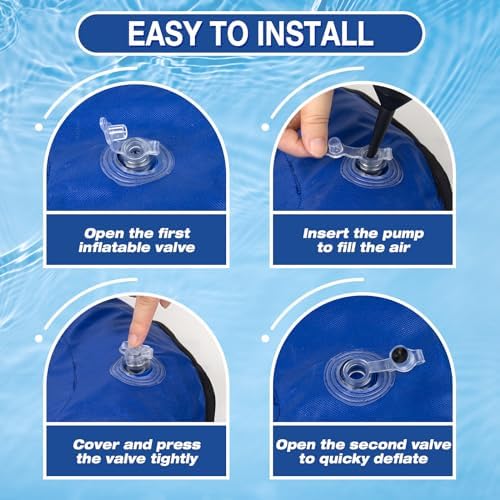 EASY TO INSTALL

Open the first inflatable valve

Insert the pump to fill the air

Cover and press the valve tightly

Open the second valve to quicky deflate