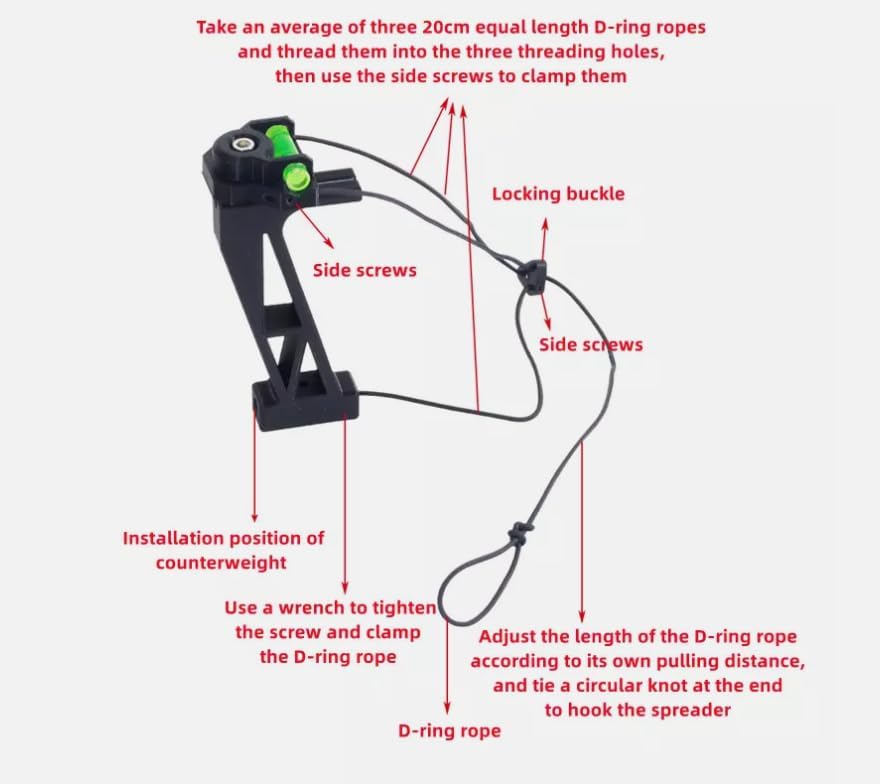 Take an average of three 20cm equal length D-ring ropes and thread them into the three threading holes, then use the side screws to clamp them

Locking buckle

Side screws

Side screws

Installation position of counterweight

Use a wrench to tighten the screw and clamp the D-ring rope

Adjust the length of the D-ring rope according to its own pulling distance, and tie a circular knot at the end to hook the spreader

D-ring rope