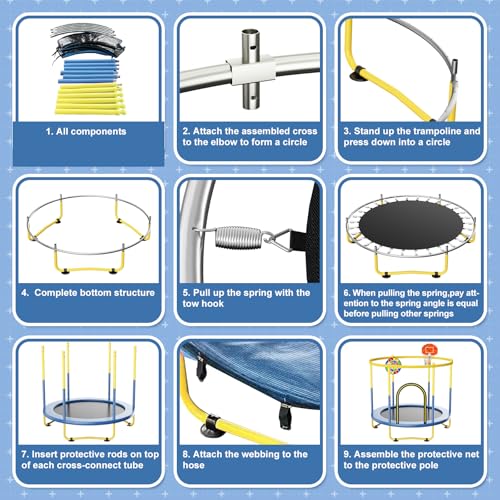 1. All components

2. Attach the assembled cross to the elbow to form a circle

3. Stand up the trampoline and press down into a circle

4. Complete bottom structure

5. Pull up the spring with the tow hook

6. When pulling the spring,pay attention to the spring angle is equal before pulling other springs

7. Insert protective rods on top of each cross-connect tube

8. Attach the webbing to the hose

9. Assemble the protective net to the protective pole