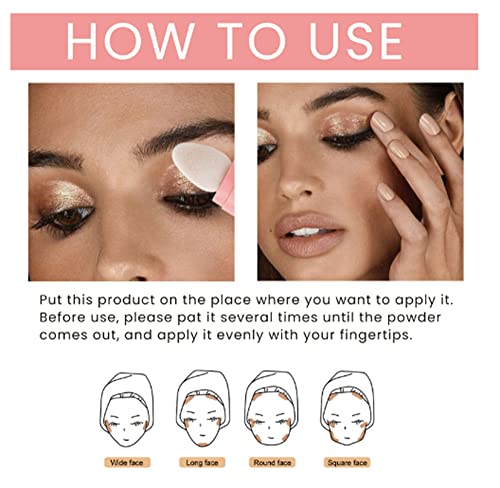 HOW TO USE

Put this product on the place where you want to apply it. Before use, please pat it several times until the powder comes out, and apply it evenly with your fingertips.

Wide face

Long face

Round face

Square face