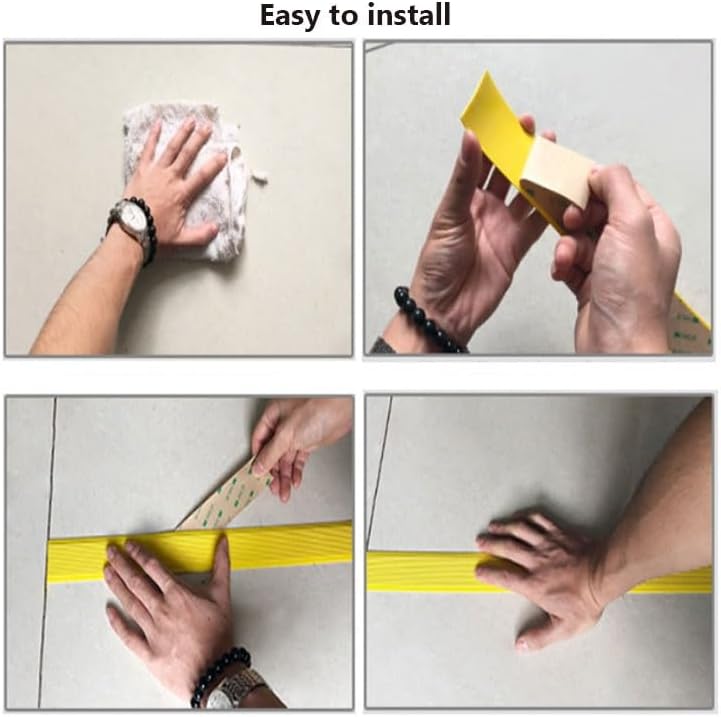 Easy to install