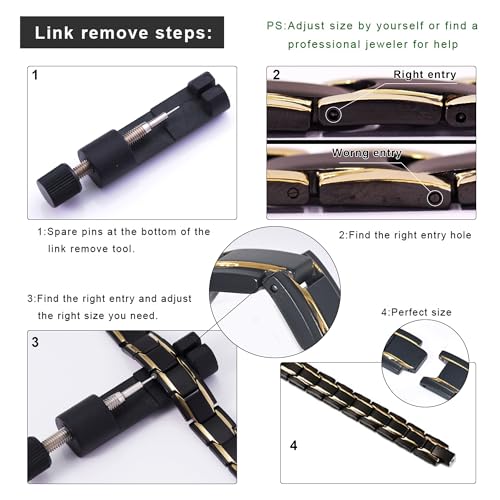 Link remove steps:

PS:Adjust size by yourself or find a professional jeweler for help

1

2

Right entry

Worng entry

1:Spare pins at the bottom of the link remove tool.

2:Find the right entry hole

3:Find the right entry and adjust the right size you need.

4:Perfect size

3

4