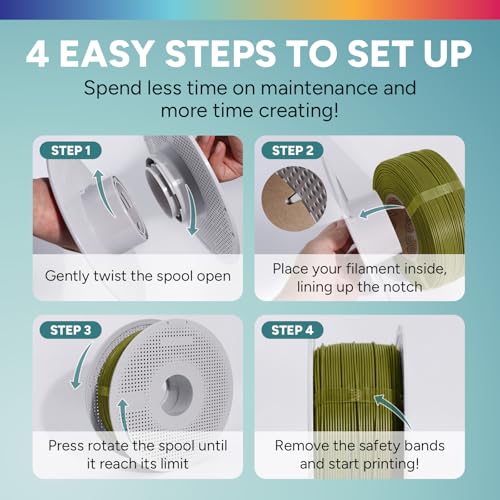 4 EASY STEPS TO SET UP

Spend less time on maintenance and more time creating!

STEP 1

Gently twist the spool open

STEP 2

Place your filament inside, lining up the notch

STEP 3

Press rotate the spool until it reach its limit

STEP 4

Remove the safety bands and start printing!