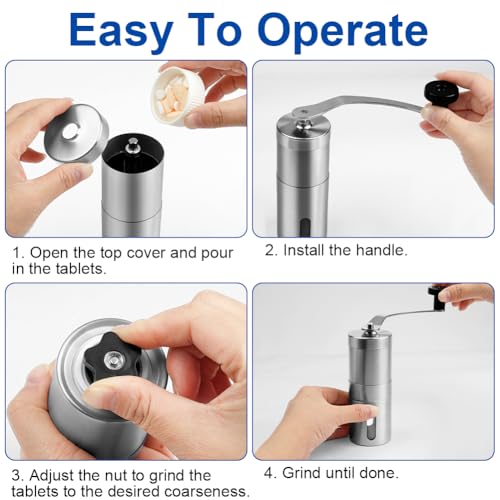 Easy To Operate

1. Open the top cover and pour in the tablets.

2. Install the handle.

3. Adjust the nut to grind the tablets to the desired coarseness.

4. Grind until done.