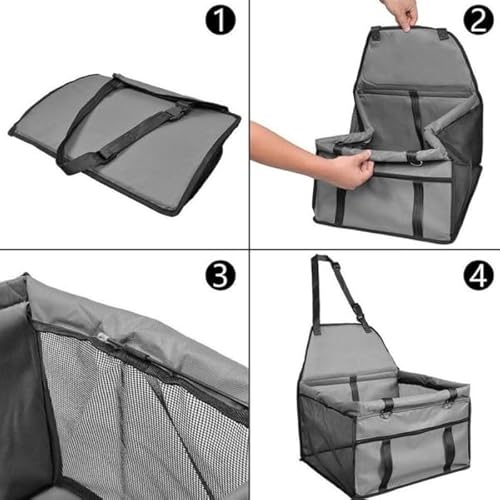 1

2

3

4