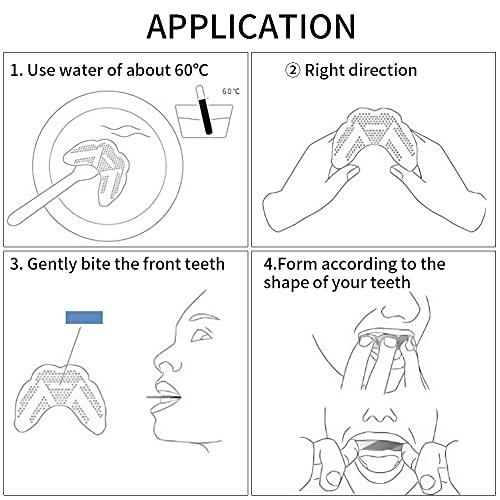 APPLICATION

1. Use water of about 60°C

60°C

② Right direction

3. Gently bite the front teeth

4.Form according to the shape of your teeth