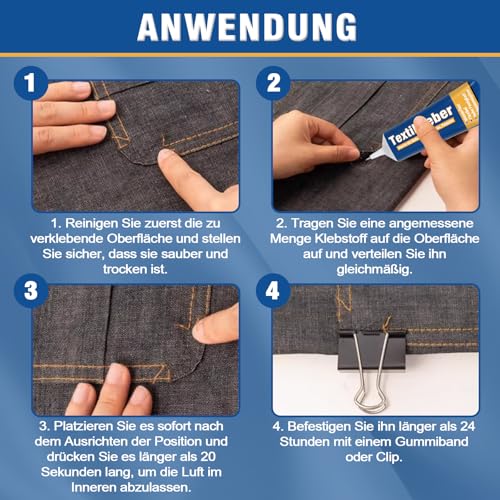 ANWENDUNG

1

1. Reinigen Sie zuerst die zu verklebende Oberfläche und stellen Sie sicher, dass sie sauber und trocken ist.

2

Textilkleber

2. Tragen Sie eine angemessene Menge Klebstoff auf die Oberfläche auf und verteilen Sie ihn gleichmäßig.

3

3. Platzieren Sie es sofort nach dem Ausrichten der Position und drücken Sie es länger als 20 Sekunden lang, um die Luft im Inneren abzulassen.

4

4. Befestigen Sie ihn länger als 24 Stunden mit einem Gummiband oder Clip.