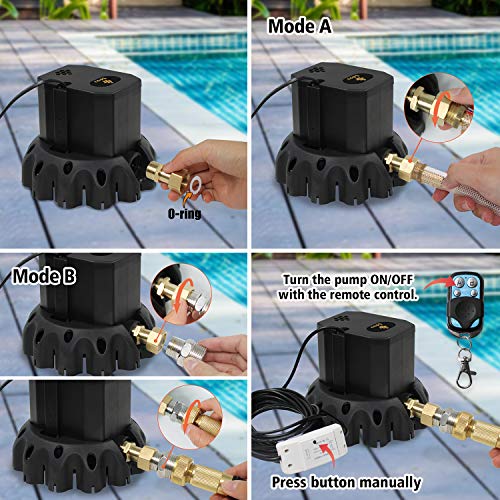 O-ring

Mode A

Mode B

Turn the pump ON/OFF with the remote control.

Press button manually