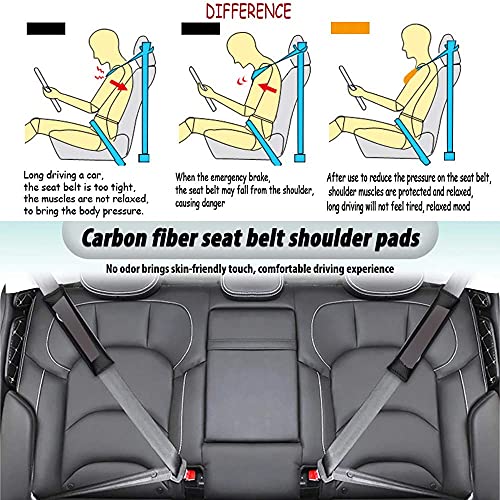 DIFFERENCE

Long driving a car, the seat belt is too tight, the muscles are not relaxed, to bring the body pressure.

When the emergency brake, the seat belt may fall from the shoulder, causing danger

After use to reduce the pressure on the seat belt, shoulder muscles are protected and relaxed, long driving will not feel tired, relaxed mood

Carbon fiber seat belt shoulder pads

No odor brings skin-friendly touch, comfortable driving experience