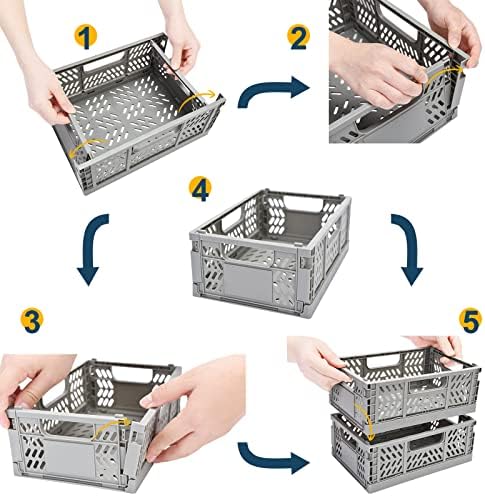 1
2
4
3
5