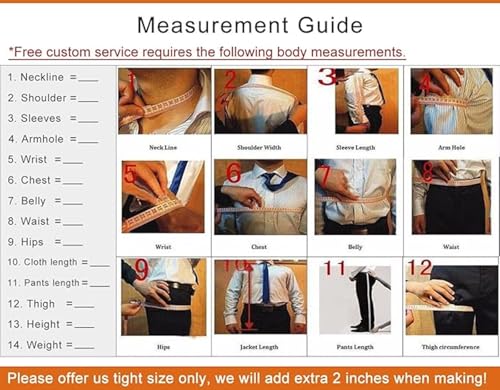 Measurement Guide

*Free custom service requires the following body measurements.

1. Neckline =____
2. Shoulder =____
3. Sleeves =____
4. Armhole =____
5. Wrist =____
6. Chest =____
7. Belly =____
8. Waist =____
9. Hips =____
10. Cloth length =____
11. Pants length =____
12. Thigh =____
13. Height =____
14. Weight =____

1 Neck Line
2 Shoulder Width
3 Sleeve Length
4 Arm Hole
5 Wrist
6 Chest
7 Belly
8 Waist
9 Hips
10 Jacket Length
11 Pants Length
12 Thigh circumference

Please offer us tight size only, we will add extra 2 inches when making!