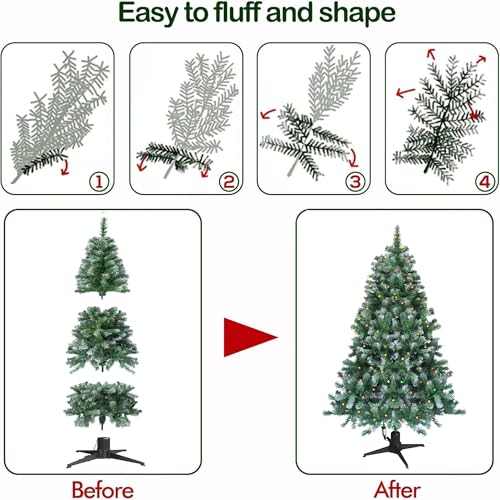 Easy to fluff and shape

1

2

3

4

Before

After